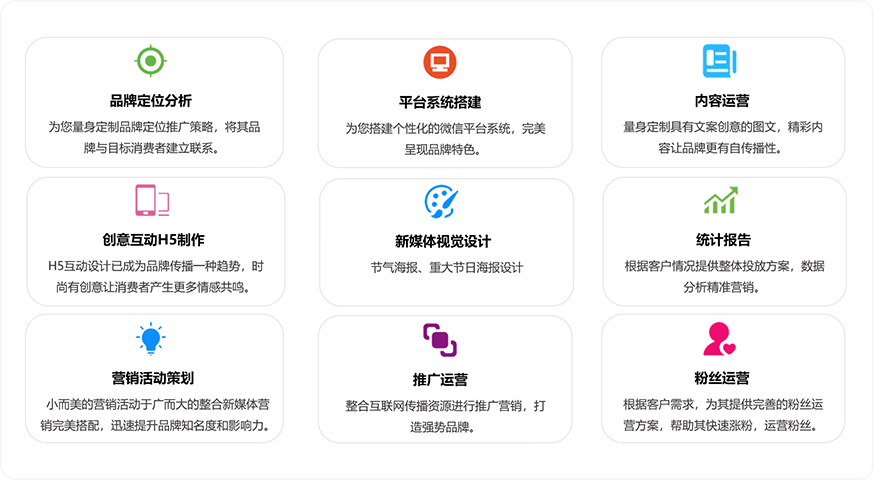 品牌定位分析

为您量身定制品牌定位推广策略，将其品牌与目标消费者建立联系。

平台系统搭建

为您搭建个性化的微信平台系统，完美呈现品牌特色。

内容运营

量身定制具有文案创意的图文，精彩内容让品牌更有自传播性。

创意互动H5制作

H5互动设计已成为品牌传播一种趋势，时尚有创意让消费者产生更多情感共鸣。

新媒体视觉设计

节气海报、重大节日海报设计

统计报告

根据客户情况提供整体投放方案，数据分析精准营销。

营销活动策划

小而美的营销活动于广而大的整合新媒体营销完美搭配，迅速提升品牌知名度和影响力。

推广运营

整合互联网传播资源进行推广营销，打造强势品牌。

粉丝运营

根据客户需求，为其提供完善的粉丝运营方案，帮助其快速涨粉，运营粉丝。